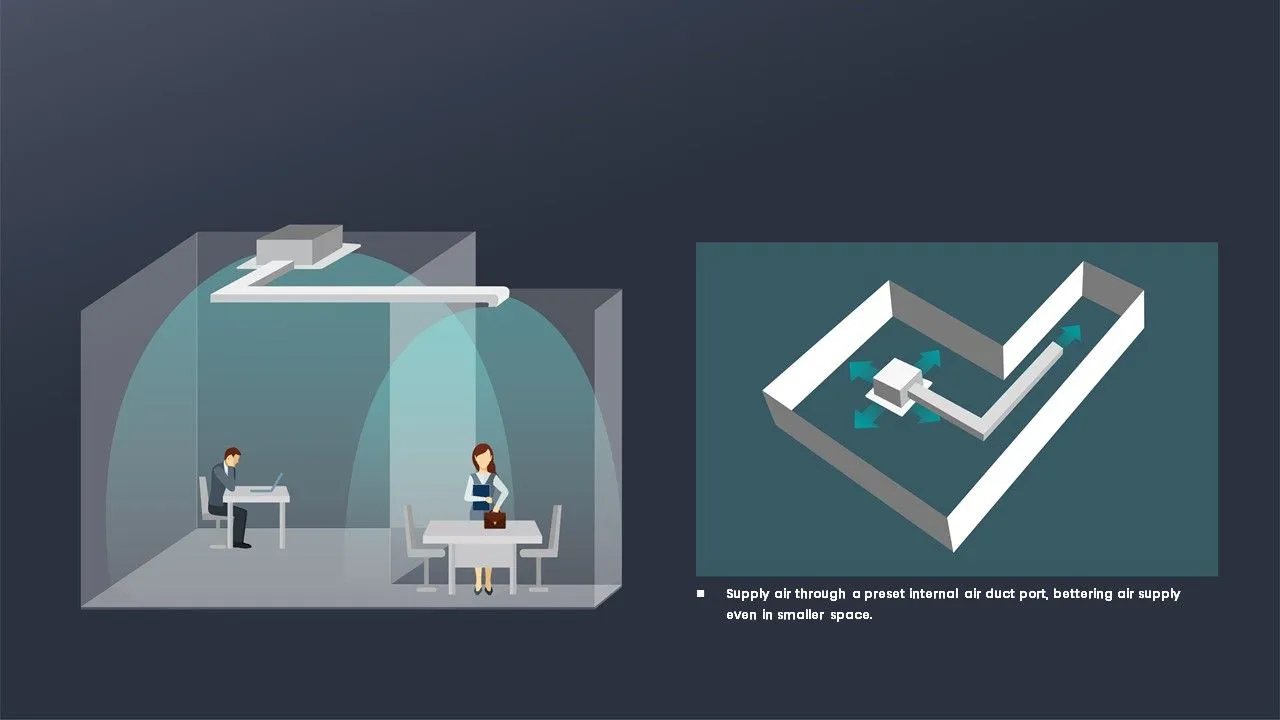 ■ Supply air through a preset internal air duct port, bettering air supply even in smaller space.