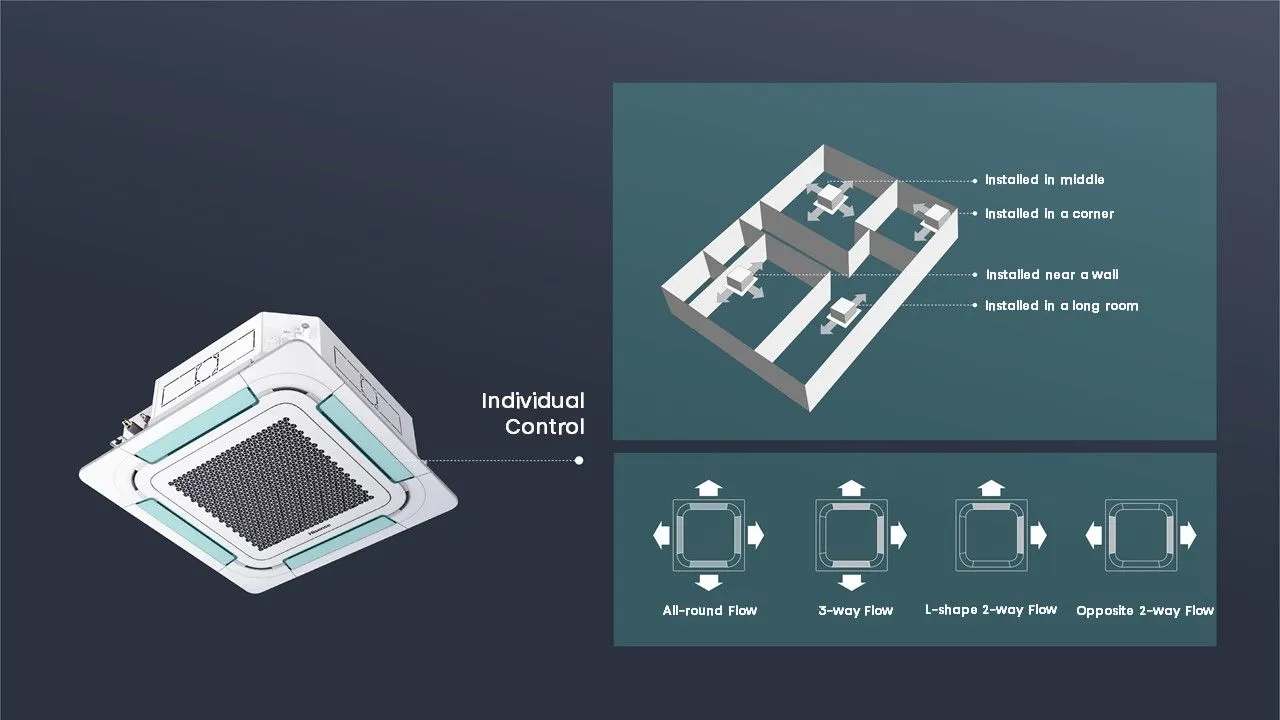 Individual Control

Installed in middle
Installed in a corner
Installed near a wall
Installed in a long room

All-round Flow
3-way Flow
L-shape 2-way Flow
Opposite 2-way Flow